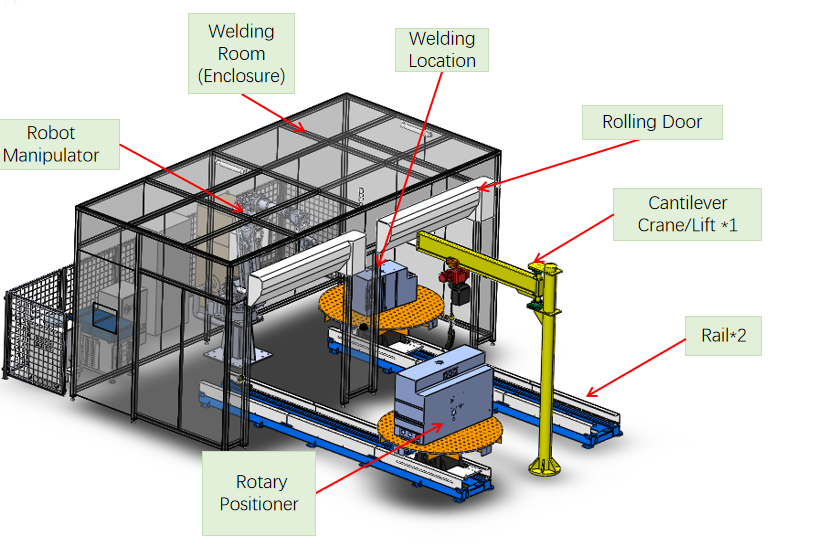 Welding Room (Enclosure)

Welding Location

Robot Manipulator

Rolling Door

Cantilever Crane/Lift *1

Rail*2

Rotary Positioner